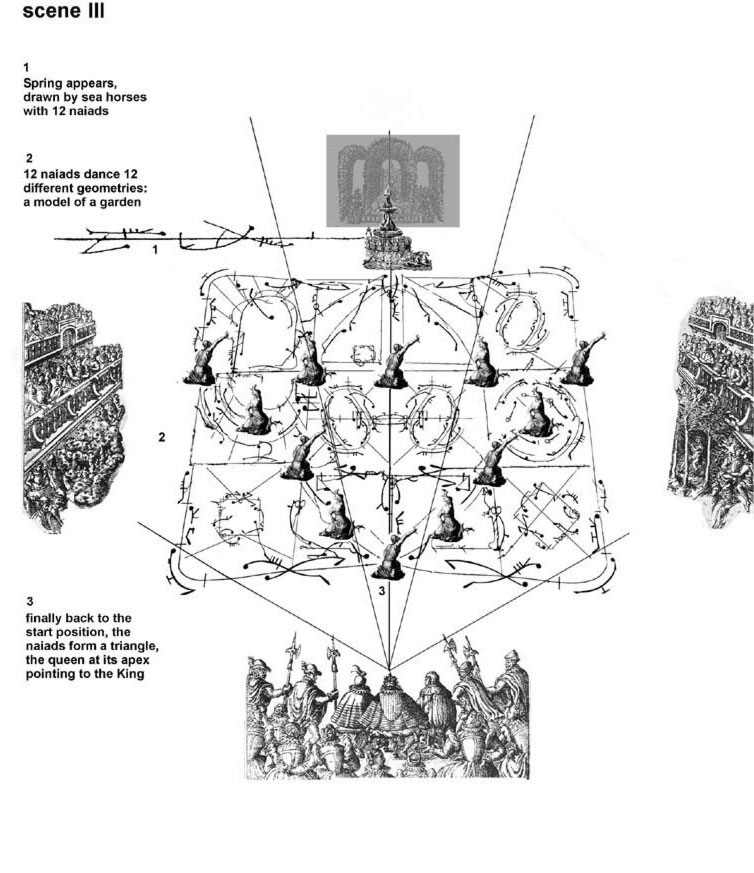 scene III

1
Spring appears, drawn by sea horses with 12 naiads

2
12 naiads dance 12 different geometries: a model of a garden

1

2

3

3
finally back to the start position, the naiads form a triangle, the queen at its apex pointing to the King